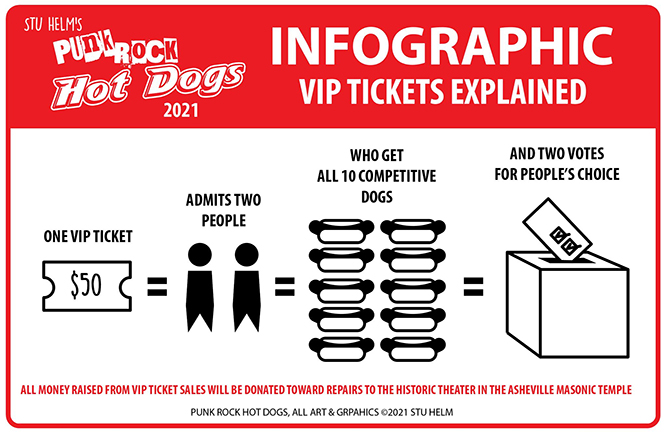 STU HELM'S
PUNK ROCK
Hot Dogs
2021

INFOGRAPHIC
VIP TICKETS EXPLAINED

ONE VIP TICKET

$50

=

ADMITS TWO PEOPLE

=

WHO GET ALL 10 COMPETITIVE DOGS

=

AND TWO VOTES FOR PEOPLE'S CHOICE

ALL MONEY RAISED FROM VIP TICKET SALES WILL BE DONATED TOWARD REPAIRS TO THE HISTORIC THEATER IN THE ASHEVILLE MASONIC TEMPLE

PUNK ROCK HOT DOGS, ALL ART & GRPAHICS ©2021 STU HELM